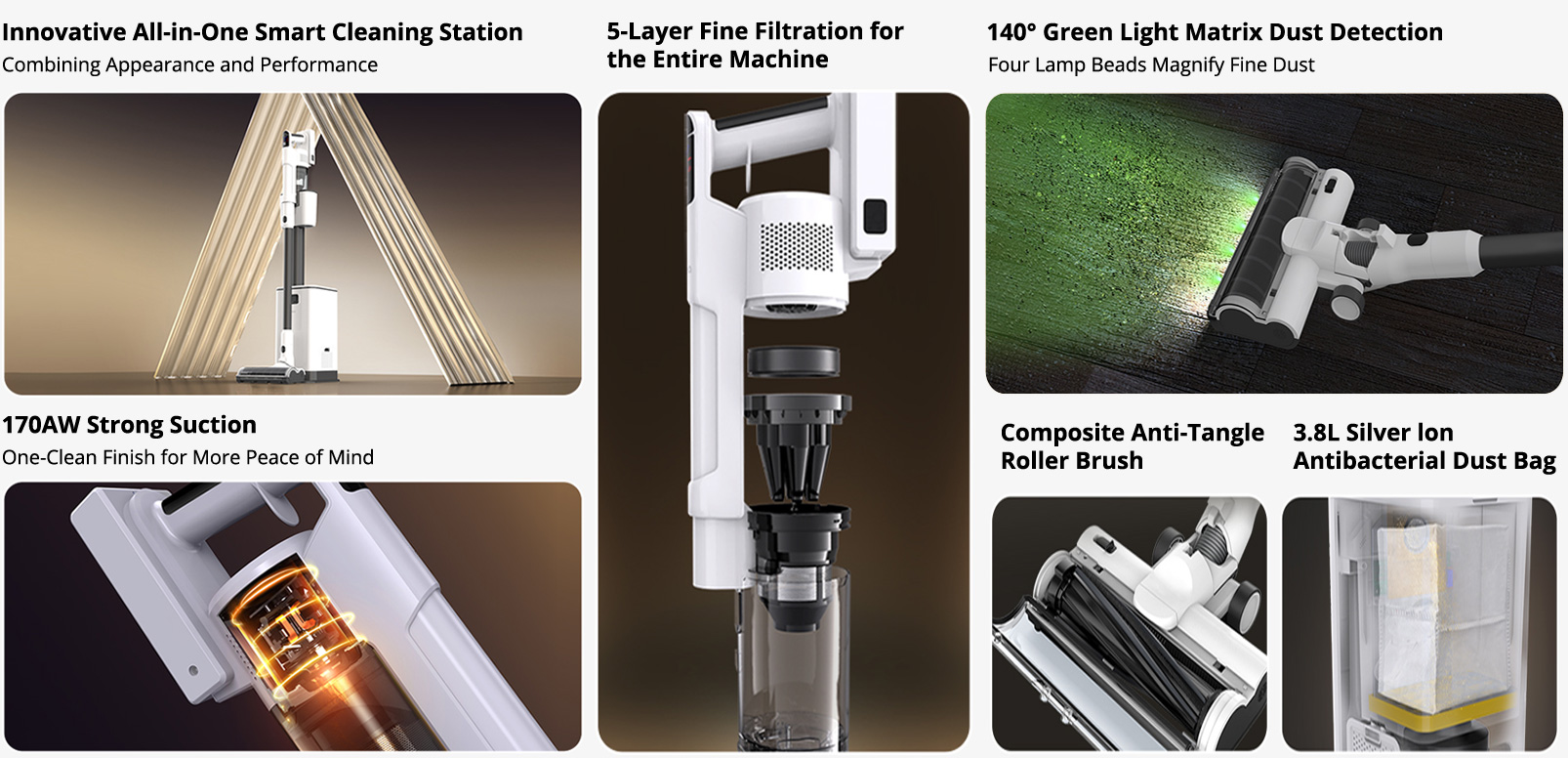 Innovative All-in-One Smart Cleaning Station
Combining Appearance and Performance

170AW Strong Suction
One-Clean Finish for More Peace of Mind

5-Layer Fine Filtration for the Entire Machine

140° Green Light Matrix Dust Detection
Four Lamp Beads Magnify Fine Dust

Composite Anti-Tangle Roller Brush

3.8L Silver Ion Antibacterial Dust Bag